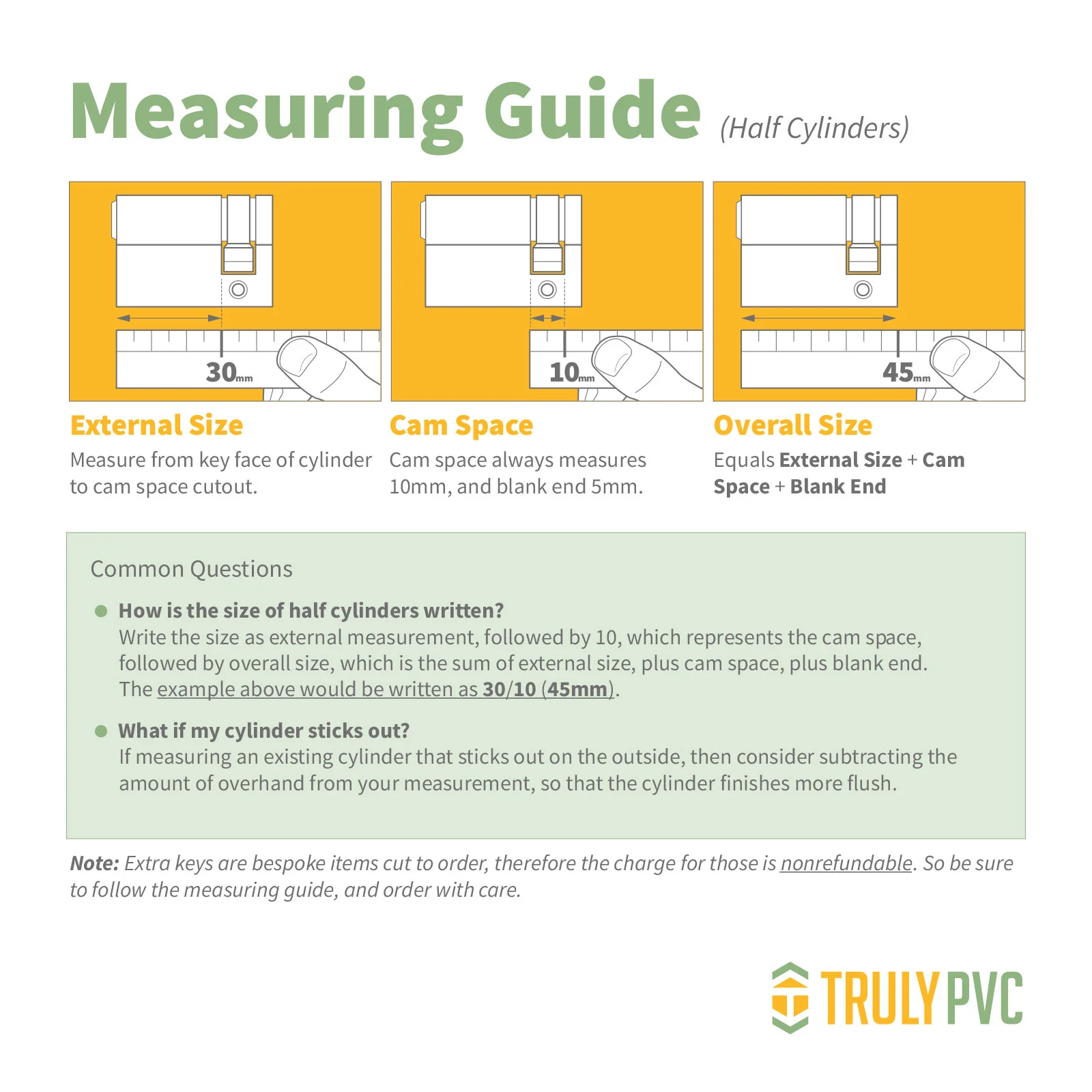 Measuring Guide (Half Cylinders)

30mm

10mm

45mm

External Size
Measure from key face of cylinder to cam space cutout.

Cam Space
Cam space always measures 10mm, and blank end 5mm.

Overall Size
Equals External Size + Cam Space + Blank End

Common Questions

How is the size of half cylinders written?
Write the size as external measurement, followed by 10, which represents the cam space, followed by overall size, which is the sum of external size, plus cam space, plus blank end. The example above would be written as 30/10 (45mm).

What if my cylinder sticks out?
If measuring an existing cylinder that sticks out on the outside, then consider subtracting the amount of overhand from your measurement, so that the cylinder finishes more flush.

Note: Extra keys are bespoke items cut to order, therefore the charge for those is nonrefundable. So be sure to follow the measuring guide, and order with care.

TRULY PVC