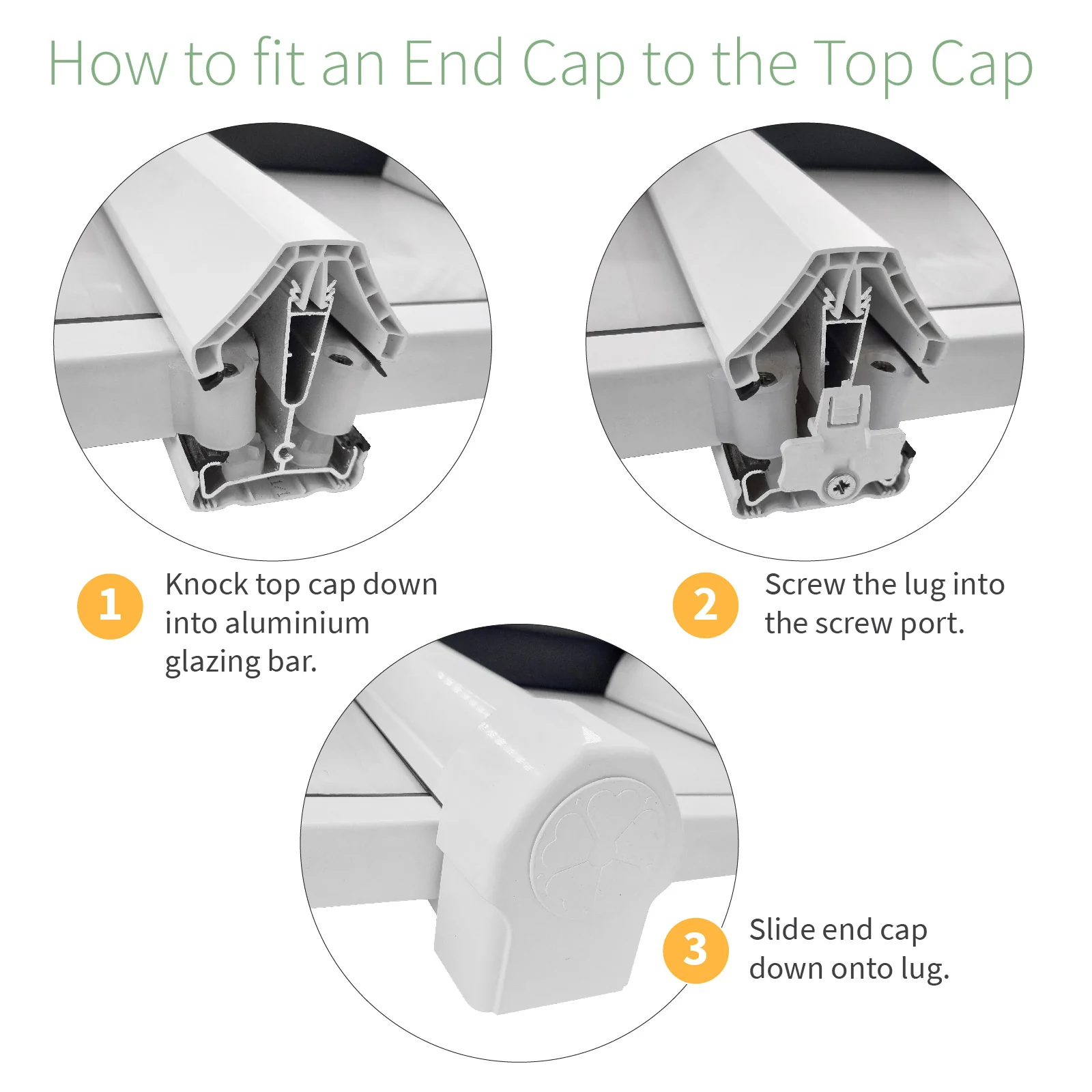 How to fit an End Cap to the Top Cap

1 Knock top cap down into aluminium glazing bar.

2 Screw the lug into the screw port.

3 Slide end cap down onto lug.