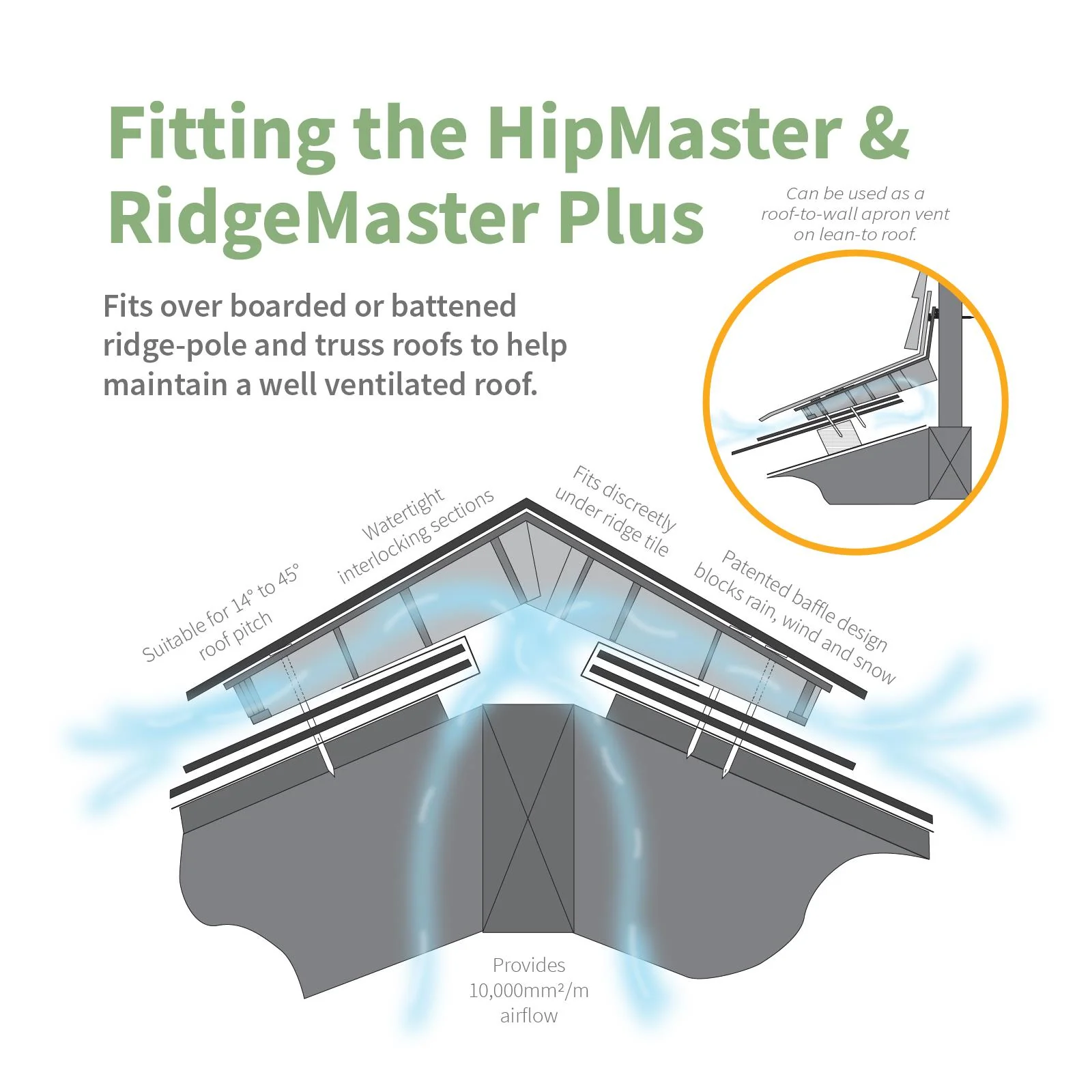 Fitting the HipMaster & RidgeMaster Plus

Can be used as a roof-to-wall apron vent on lean-to roof.

Fits over boarded or battened ridge-pole and truss roofs to help maintain a well ventilated roof.

Suitable for 14° to 45° roof pitch

Watertight interlocking sections

Fits discreetly under ridge tile

Patented baffle design blocks rain, wind and snow

Provides 10,000mm²/m airflow