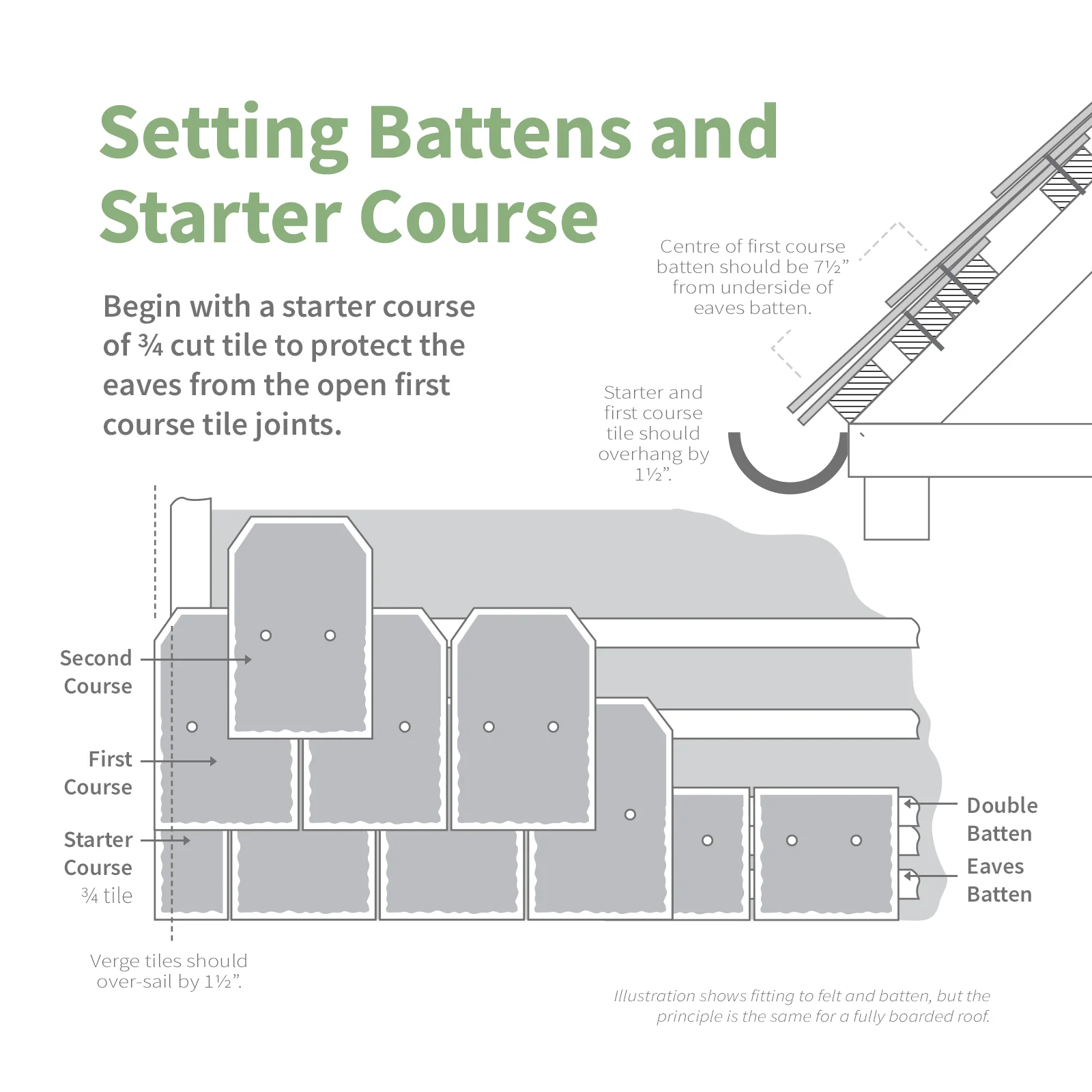 Setting Battens and Starter Course

Begin with a starter course of ¾ cut tile to protect the eaves from the open first course tile joints.

Centre of first course batten should be 7½" from underside of eaves batten.

Starter and first course tile should overhang by 1½".

Second Course

First Course

Starter Course ¾ tile

Double Batten

Eaves Batten

Verge tiles should over-sail by 1½".

Illustration shows fitting to felt and batten, but the principle is the same for a fully boarded roof.