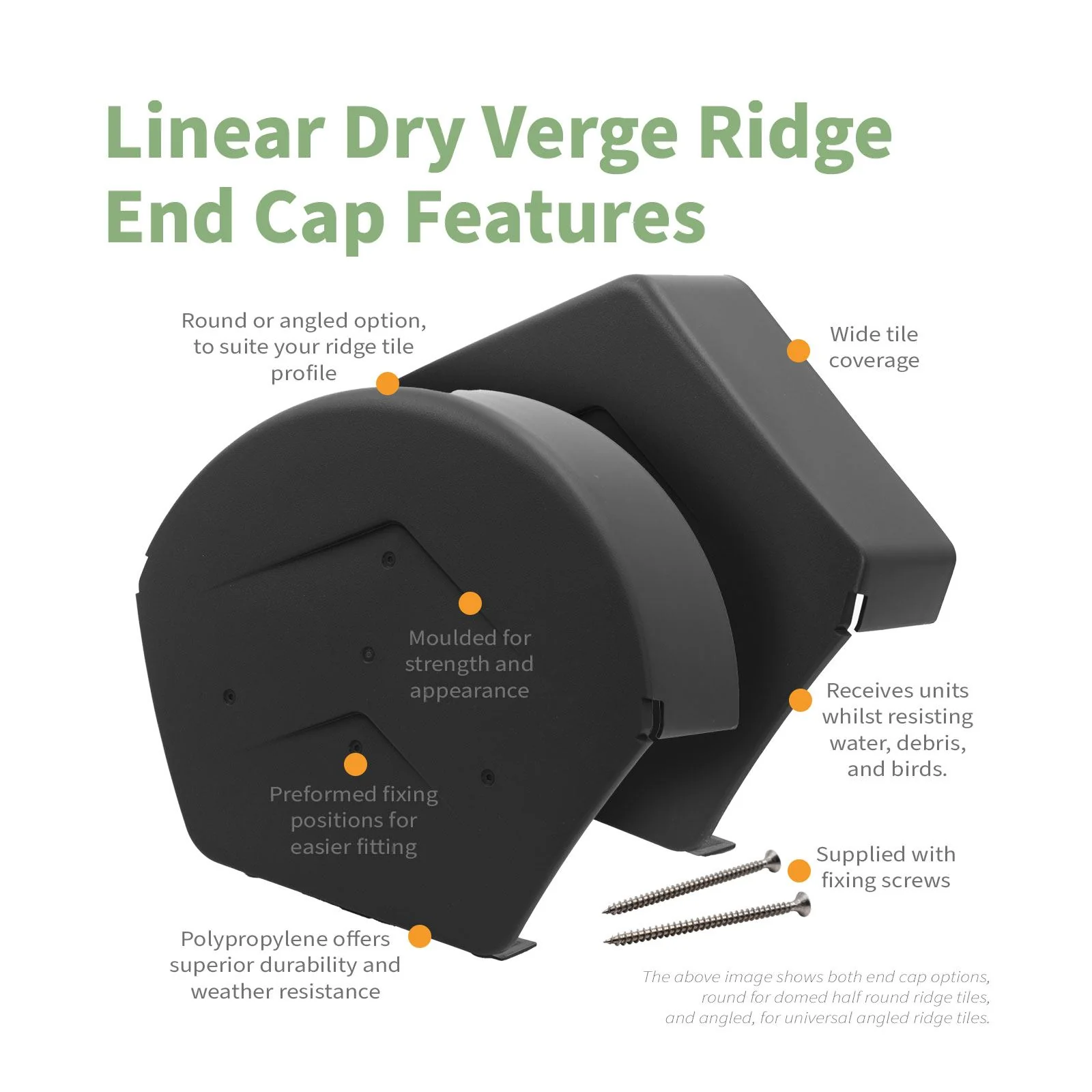 Linear Dry Verge Ridge End Cap Features

Round or angled option, to suite your ridge tile profile

Wide tile coverage

Moulded for strength and appearance

Receives units whilst resisting water, debris, and birds.

Preformed fixing positions for easier fitting

Supplied with fixing screws

Polypropylene offers superior durability and weather resistance

The above image shows both end cap options, round for domed half round ridge tiles, and angled, for universal angled ridge tiles.