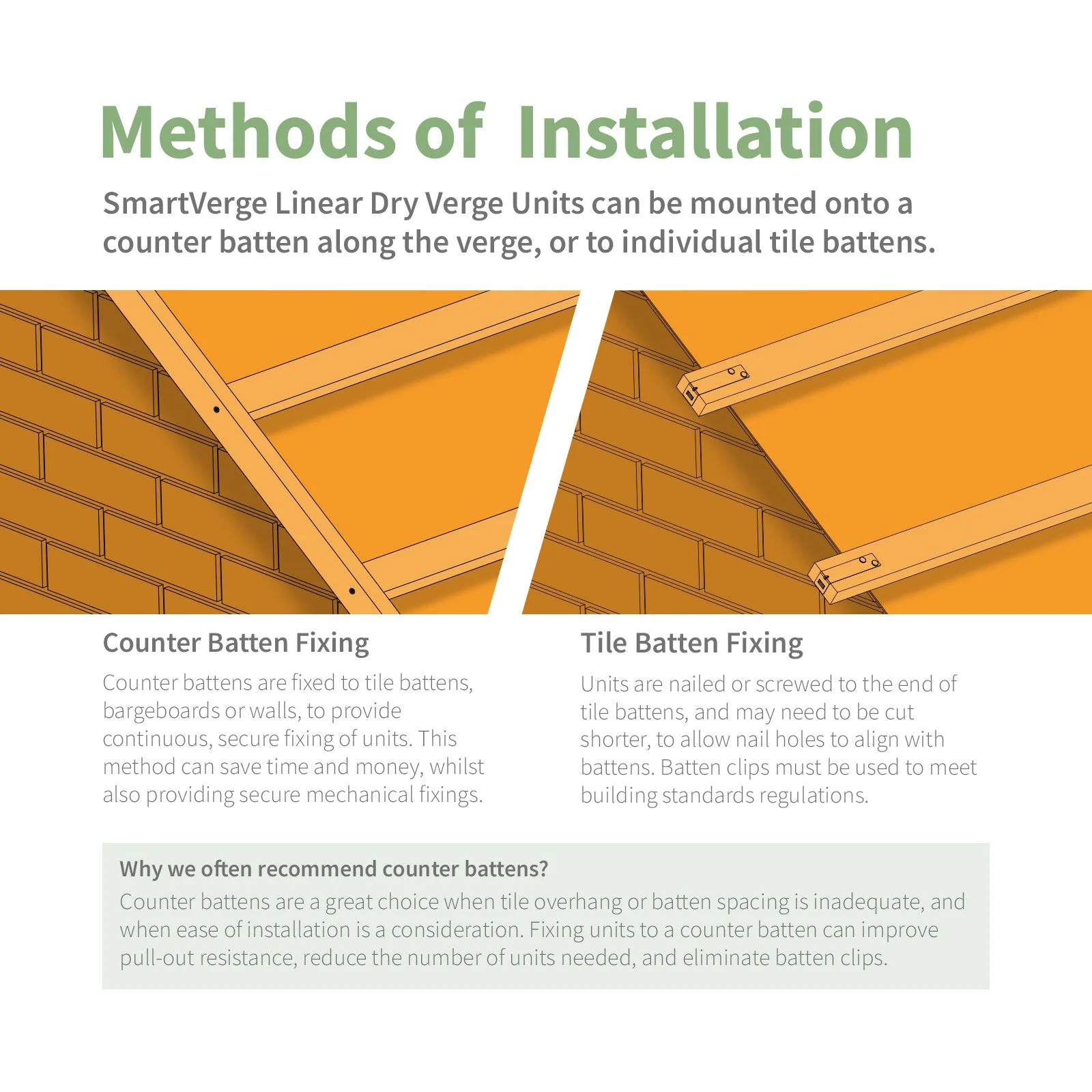 Methods of Installation

SmartVerge Linear Dry Verge Units can be mounted onto a counter batten along the verge, or to individual tile battens.

Counter Batten Fixing

Counter battens are fixed to tile battens, bargeboards or walls, to provide continuous, secure fixing of units. This method can save time and money, whilst also providing secure mechanical fixings.

Tile Batten Fixing

Units are nailed or screwed to the end of tile battens, and may need to be cut shorter, to allow nail holes to align with battens. Batten clips must be used to meet building standards regulations.

Why we often recommend counter battens?

Counter battens are a great choice when tile overhang or batten spacing is inadequate, and when ease of installation is a consideration. Fixing units to a counter batten can improve pull-out resistance, reduce the number of units needed, and eliminate batten clips.