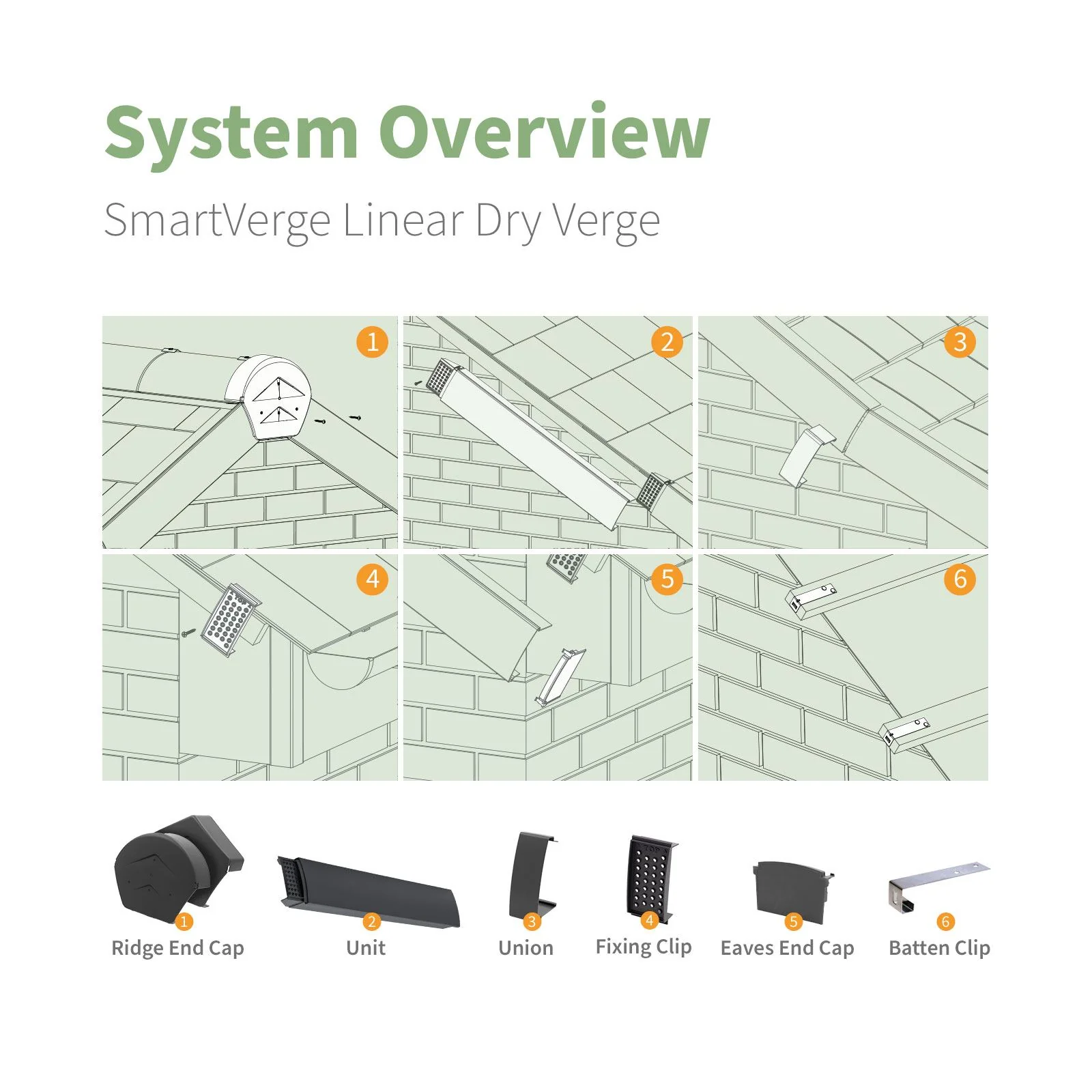 System Overview

SmartVerge Linear Dry Verge

1

2

3

4

5

6

1
Ridge End Cap

2
Unit

3
Union

4
Fixing Clip

5
Eaves End Cap

6
Batten Clip