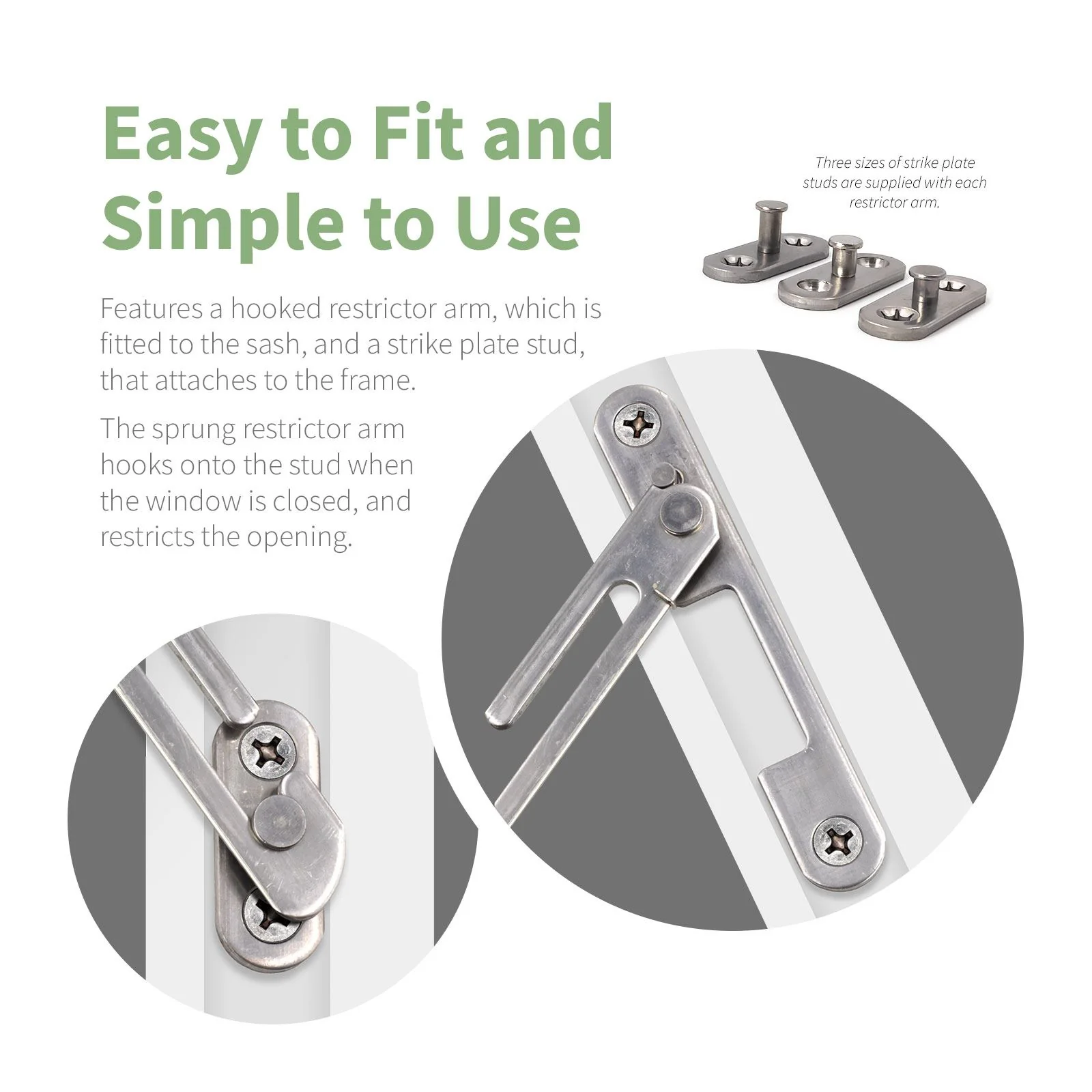 Easy to Fit and Simple to Use

Three sizes of strike plate studs are supplied with each restrictor arm.

Features a hooked restrictor arm, which is fitted to the sash, and a strike plate stud, that attaches to the frame.

The sprung restrictor arm hooks onto the stud when the window is closed, and restricts the opening.