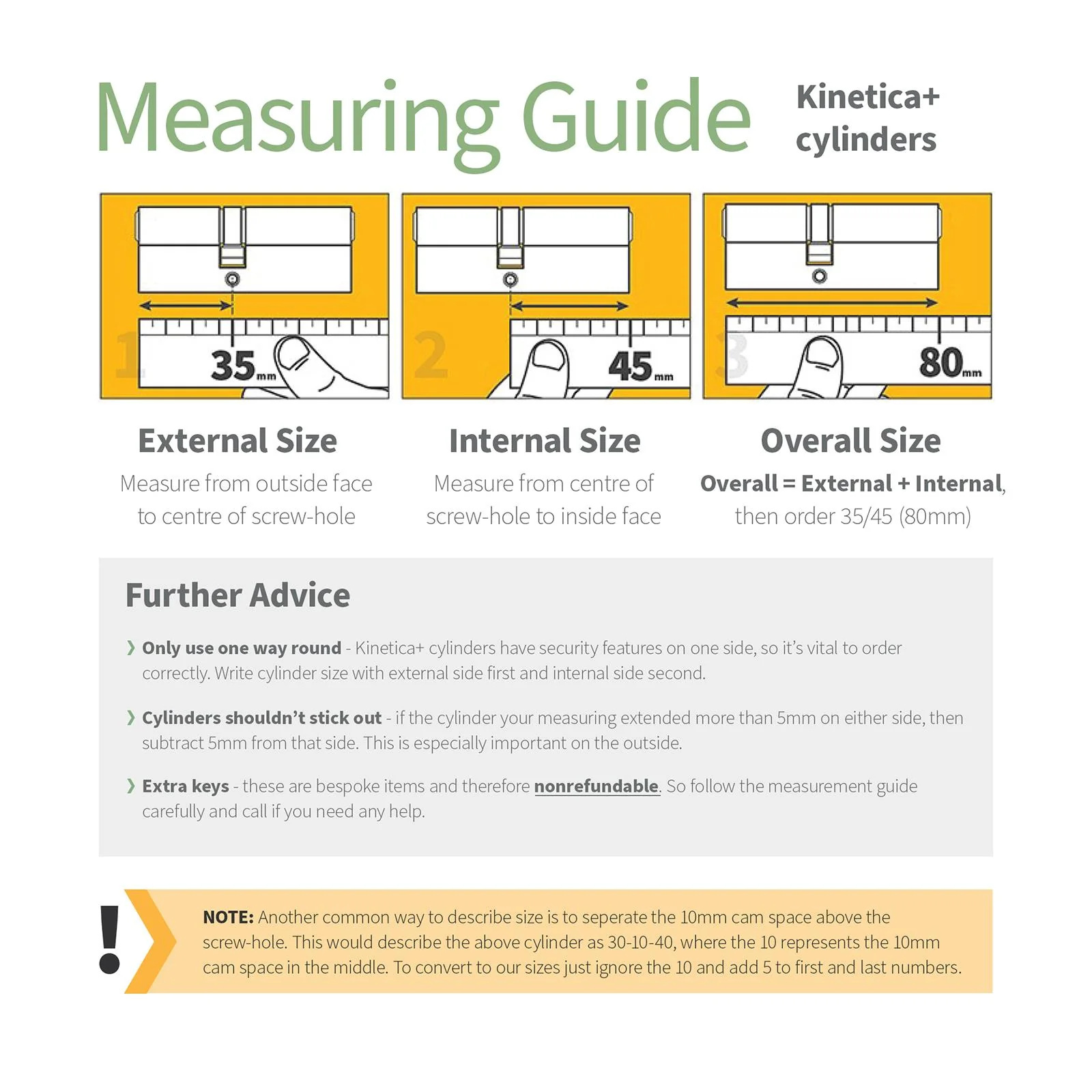 Measuring Guide

Kinetica+ cylinders

1

35mm

2

45mm

3

80mm

External Size

Measure from outside face to centre of screw-hole

Internal Size

Measure from centre of screw-hole to inside face

Overall Size

Overall = External + Internal, then order 35/45 (80mm)

Further Advice

❯ Only use one way round - Kinetica+ cylinders have security features on one side, so it's vital to order correctly. Write cylinder size with external side first and internal side second.

❯ Cylinders shouldn't stick out - if the cylinder your measuring extended more than 5mm on either side, then subtract 5mm from that side. This is especially important on the outside.

❯ Extra keys - these are bespoke items and therefore nonrefundable. So follow the measurement guide carefully and call if you need any help.

!

NOTE: Another common way to describe size is to seperate the 10mm cam space above the screw-hole. This would describe the above cylinder as 30-10-40, where the 10 represents the 10mm cam space in the middle. To convert to our sizes just ignore the 10 and add 5 to first and last numbers.