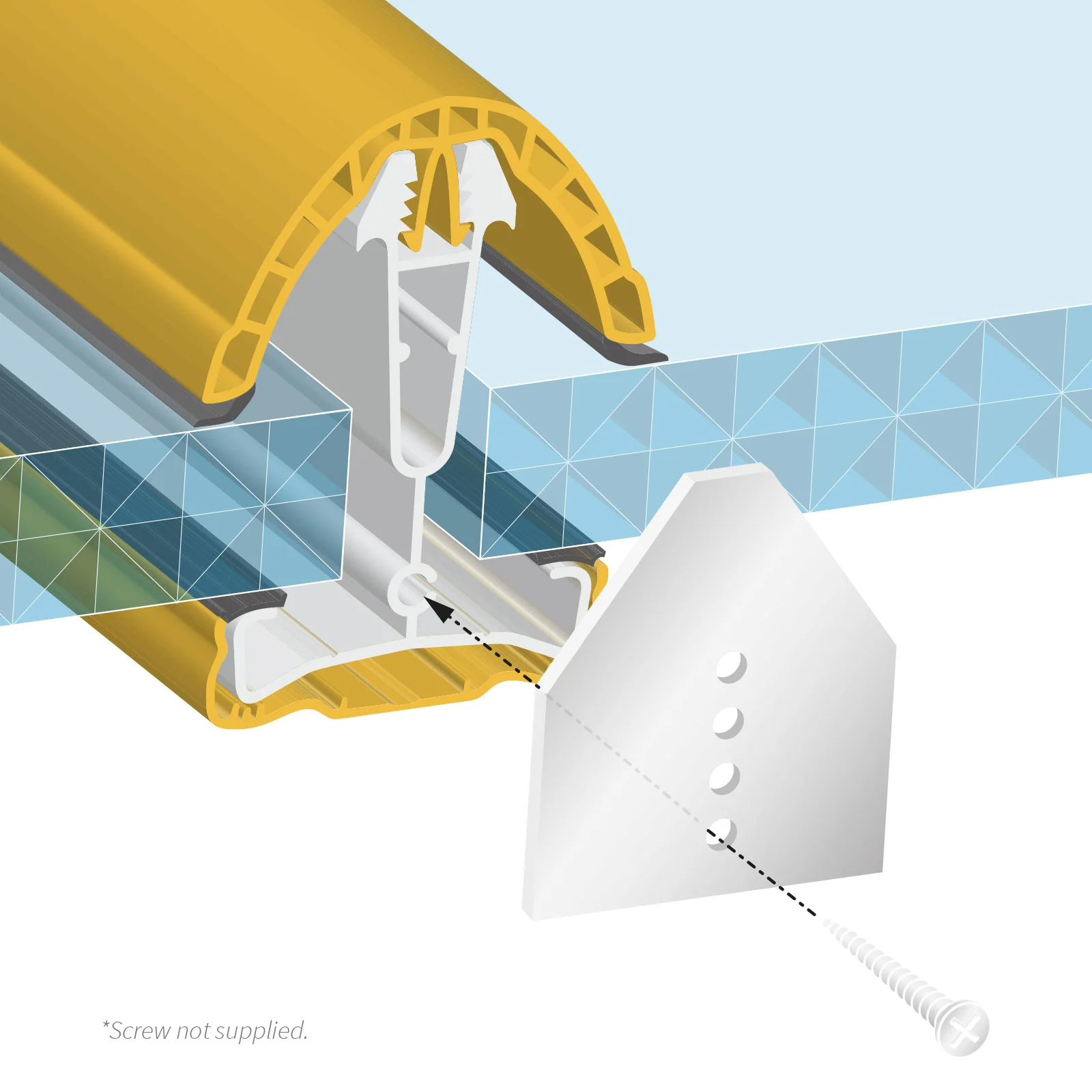 *Screw not supplied.