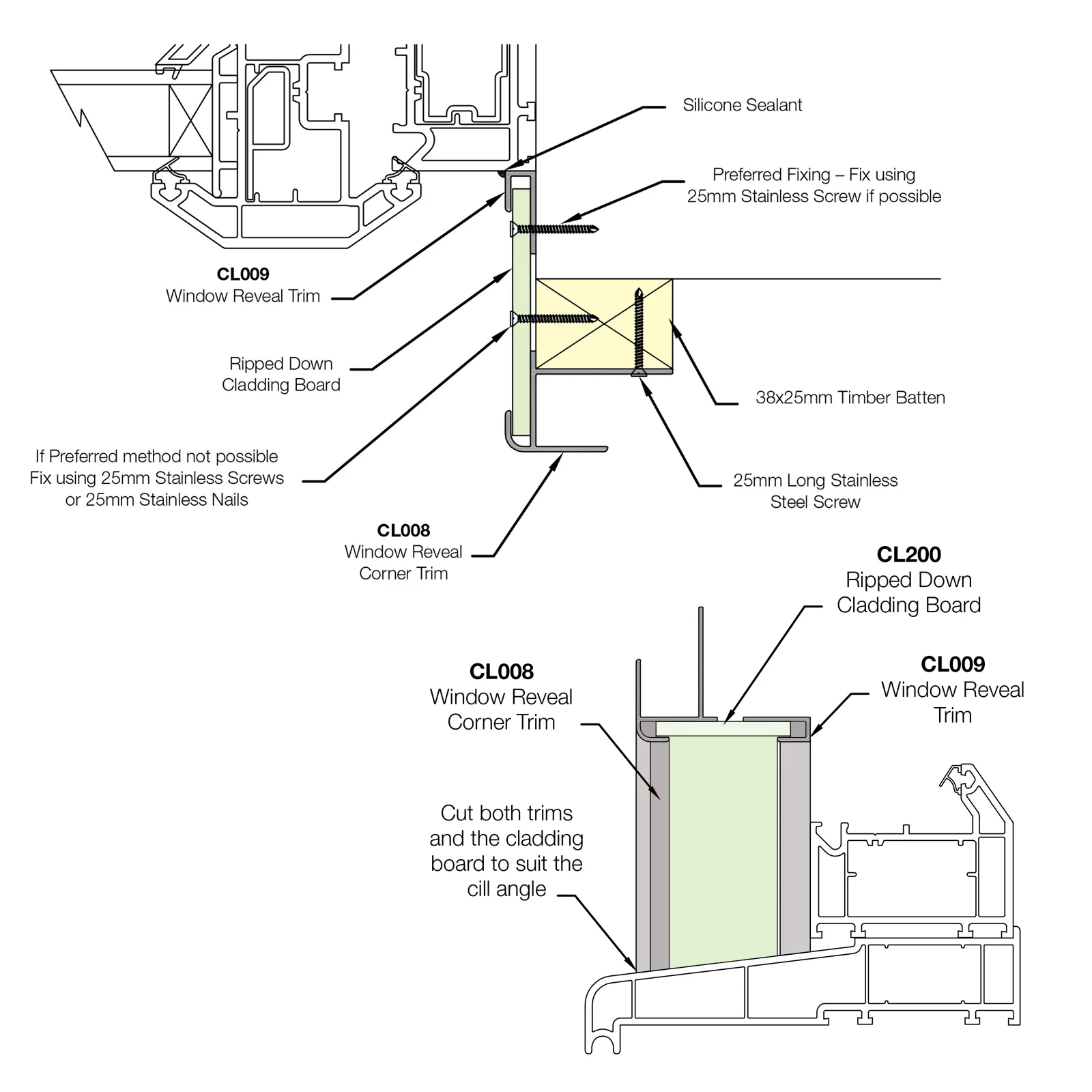 Silicone Sealant

Preferred Fixing – Fix using 25mm Stainless Screw if possible

CL009
Window Reveal Trim

Ripped Down Cladding Board

38x25mm Timber Batten

If Preferred method not possible Fix using 25mm Stainless Screws or 25mm Stainless Nails

25mm Long Stainless Steel Screw

CL008
Window Reveal Corner Trim

CL200
Ripped Down Cladding Board

CL008
Window Reveal Corner Trim

CL009
Window Reveal Trim

Cut both trims and the cladding board to suit the cill angle